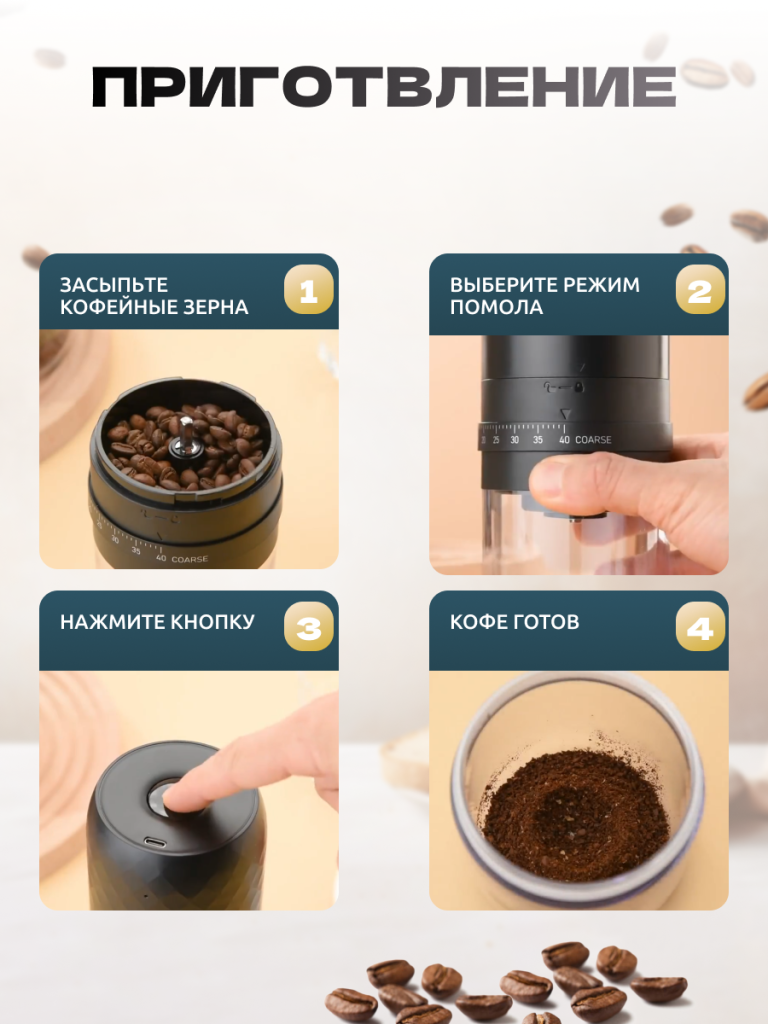 ПРИГОТВЛЕНИЕ

ЗАСЫПЬТЕ КОФЕЙНЫЕ ЗЕРНА

1

30 35 40 COARSE

ВЫБЕРИТЕ РЕЖИМ ПОМОЛА

2

20 25 30 35 40 COARSE

НАЖМИТЕ КНОПКУ

3

КОФЕ ГОТОВ

4