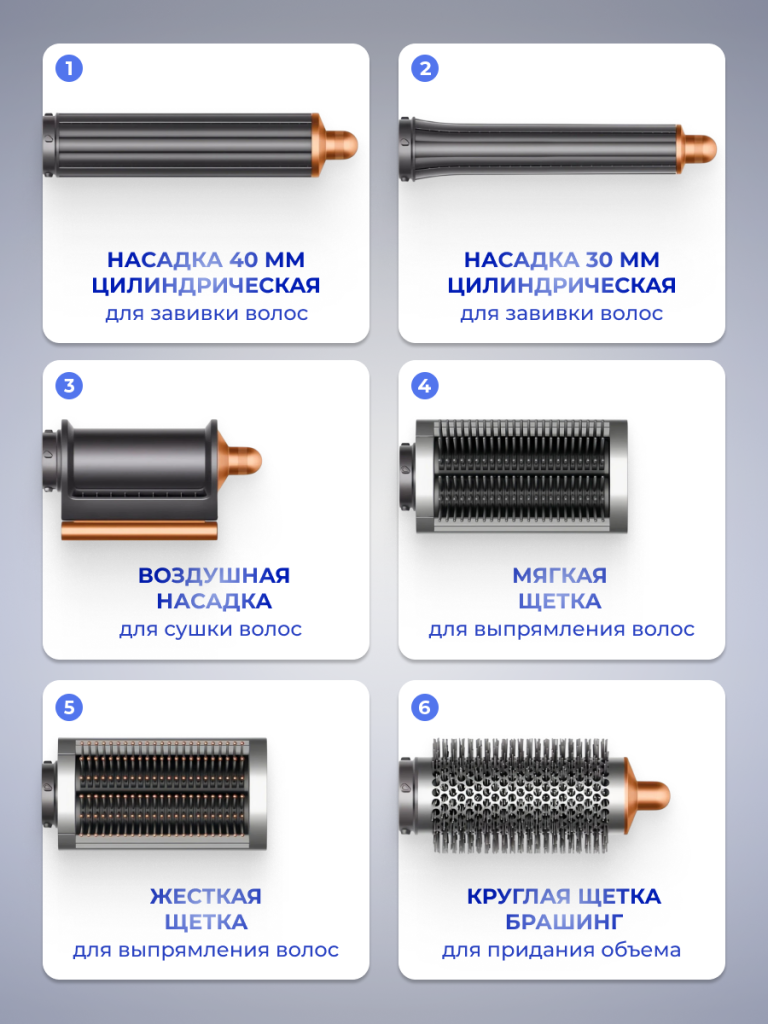 1

НАСАДКА 40 ММ ЦИЛИНДРИЧЕСКАЯ
для завивки волос

2

НАСАДКА 30 ММ ЦИЛИНДРИЧЕСКАЯ
для завивки волос

3

ВОЗДУШНАЯ НАСАДКА
для сушки волос

4

МЯГКАЯ ЩЕТКА
для выпрямления волос

5

ЖЕСТКАЯ ЩЕТКА
для выпрямления волос

6

КРУГЛАЯ ЩЕТКА БРАШИНГ
для придания объема