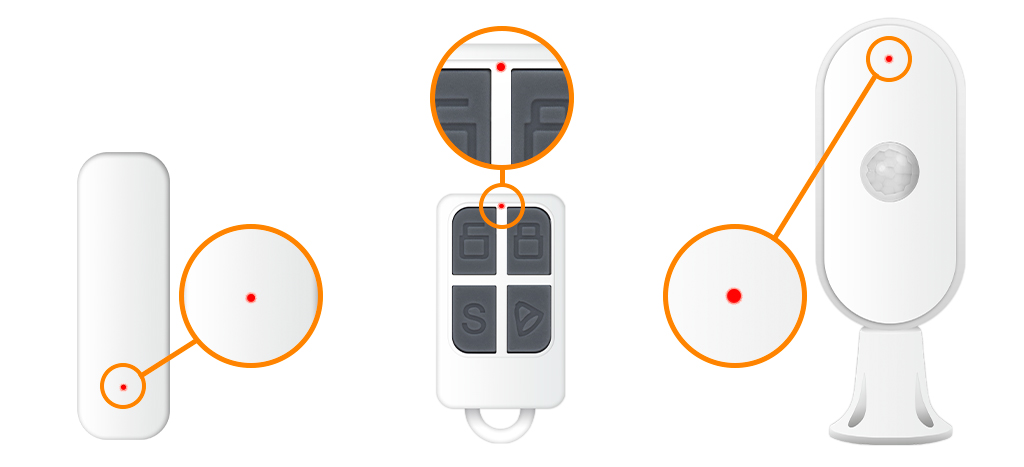 S